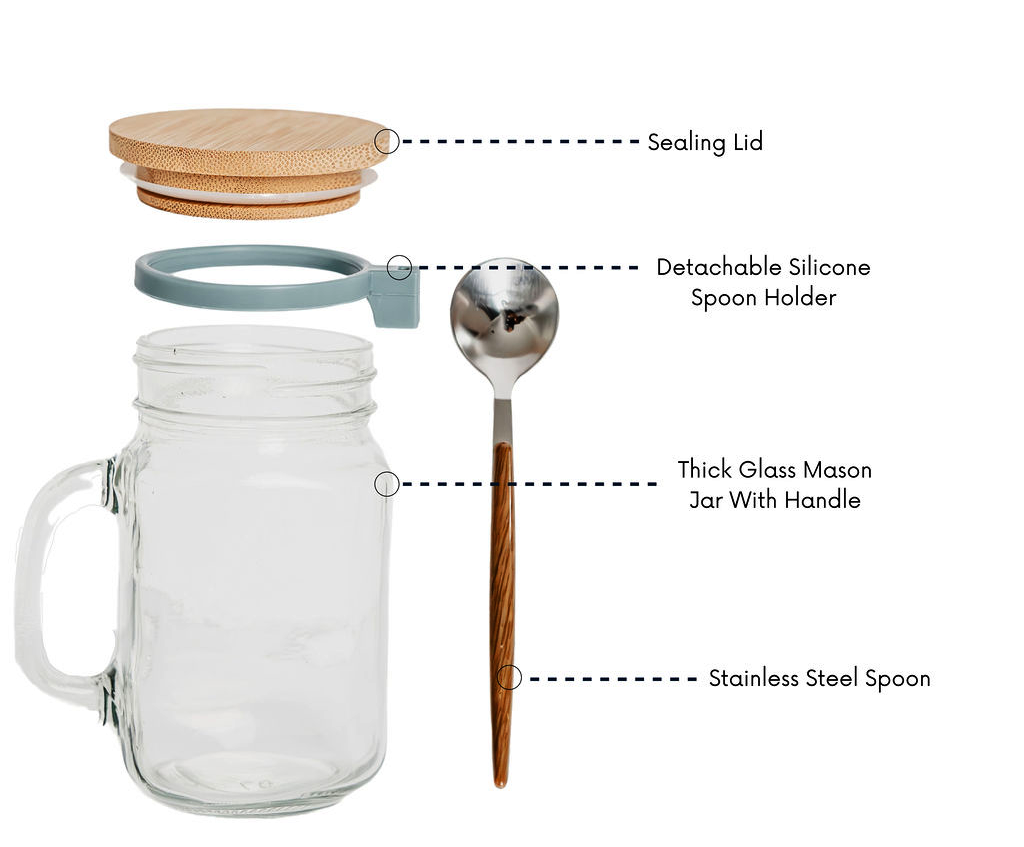 Sealing Lid

Detachable Silicone Spoon Holder

Thick Glass Mason Jar With Handle

Stainless Steel Spoon