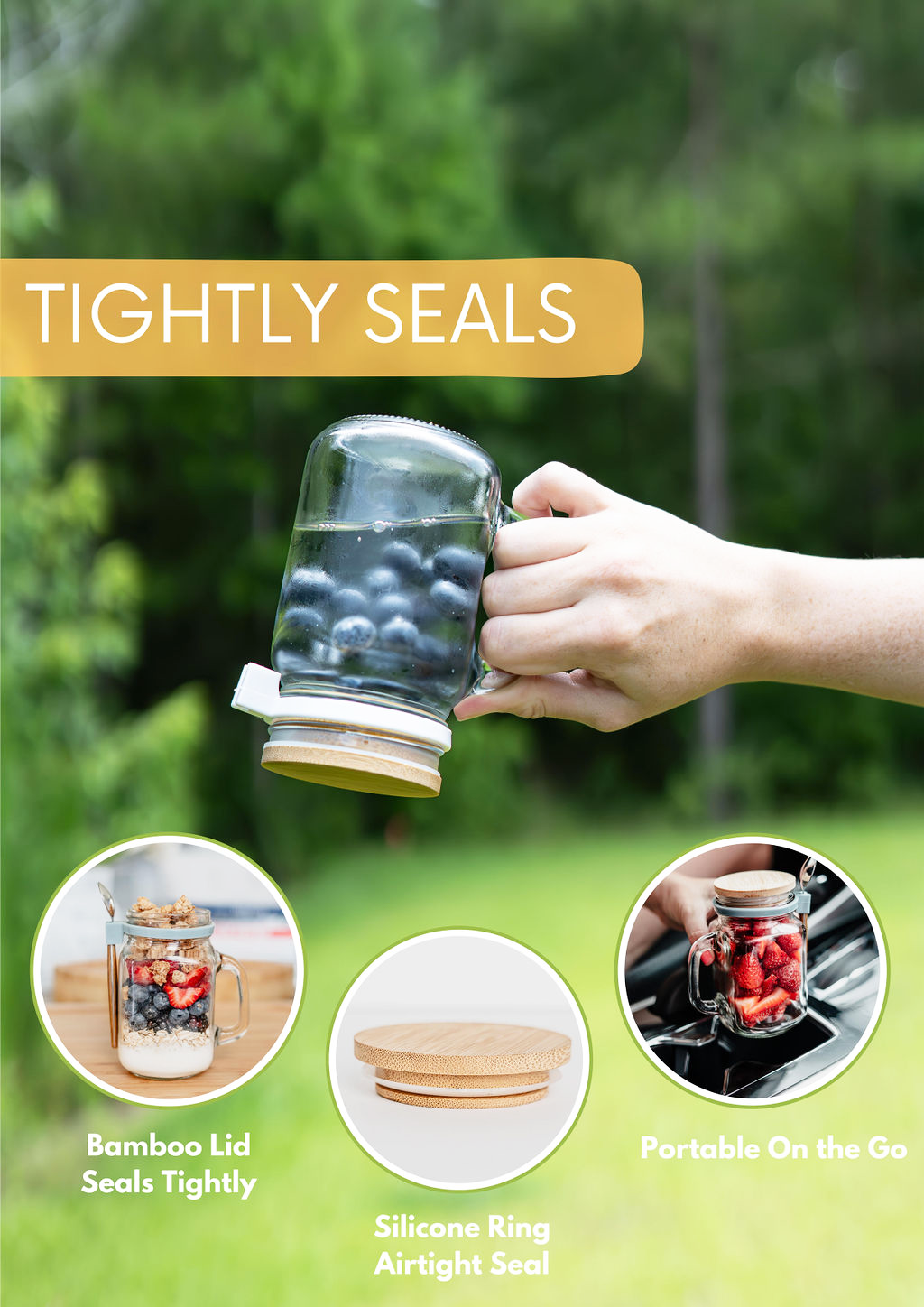 TIGHTLY SEALS

Bamboo Lid Seals Tightly

Silicone Ring Airtight Seal

Portable On the Go