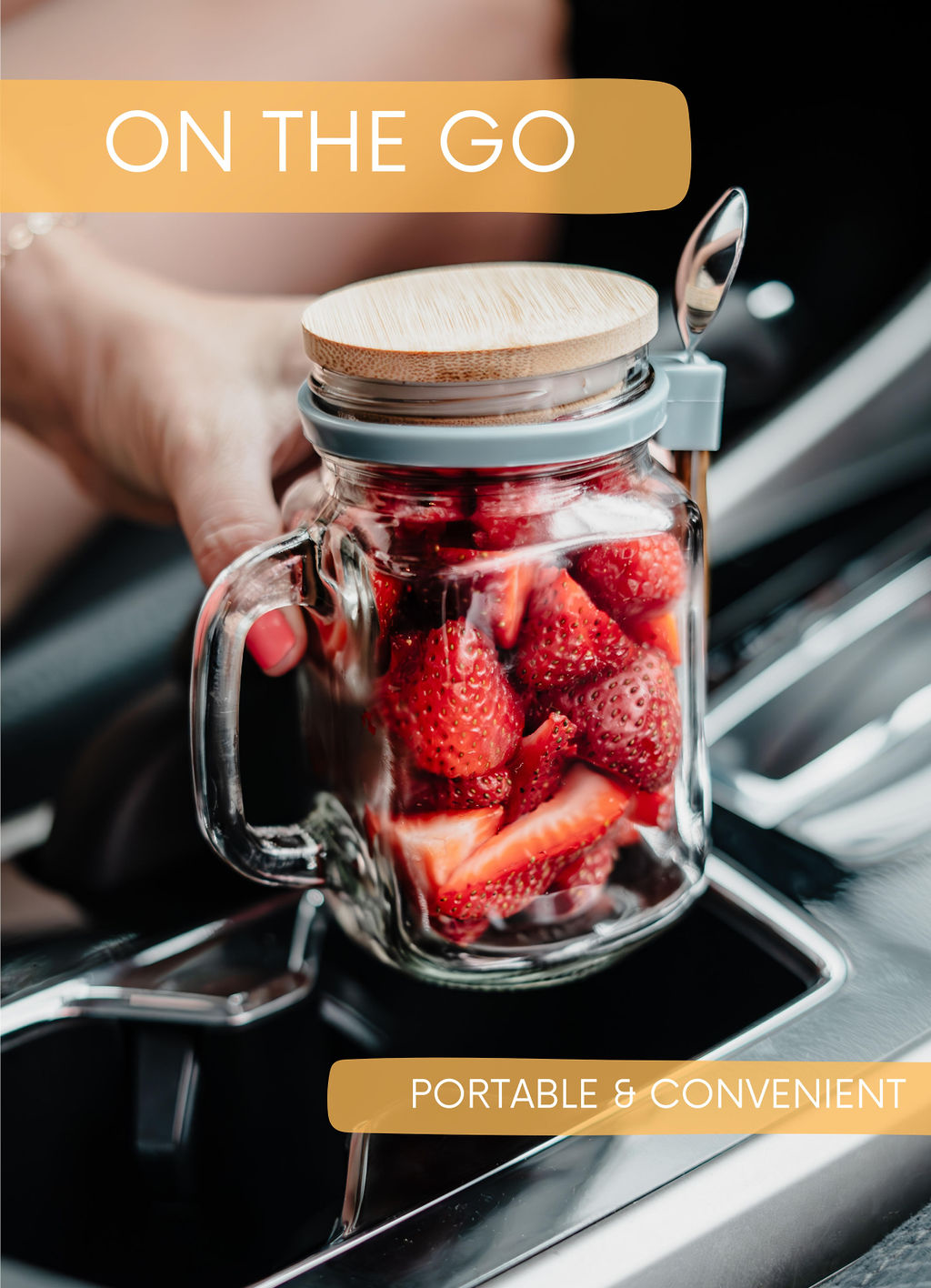 ON THE GO

PORTABLE & CONVENIENT