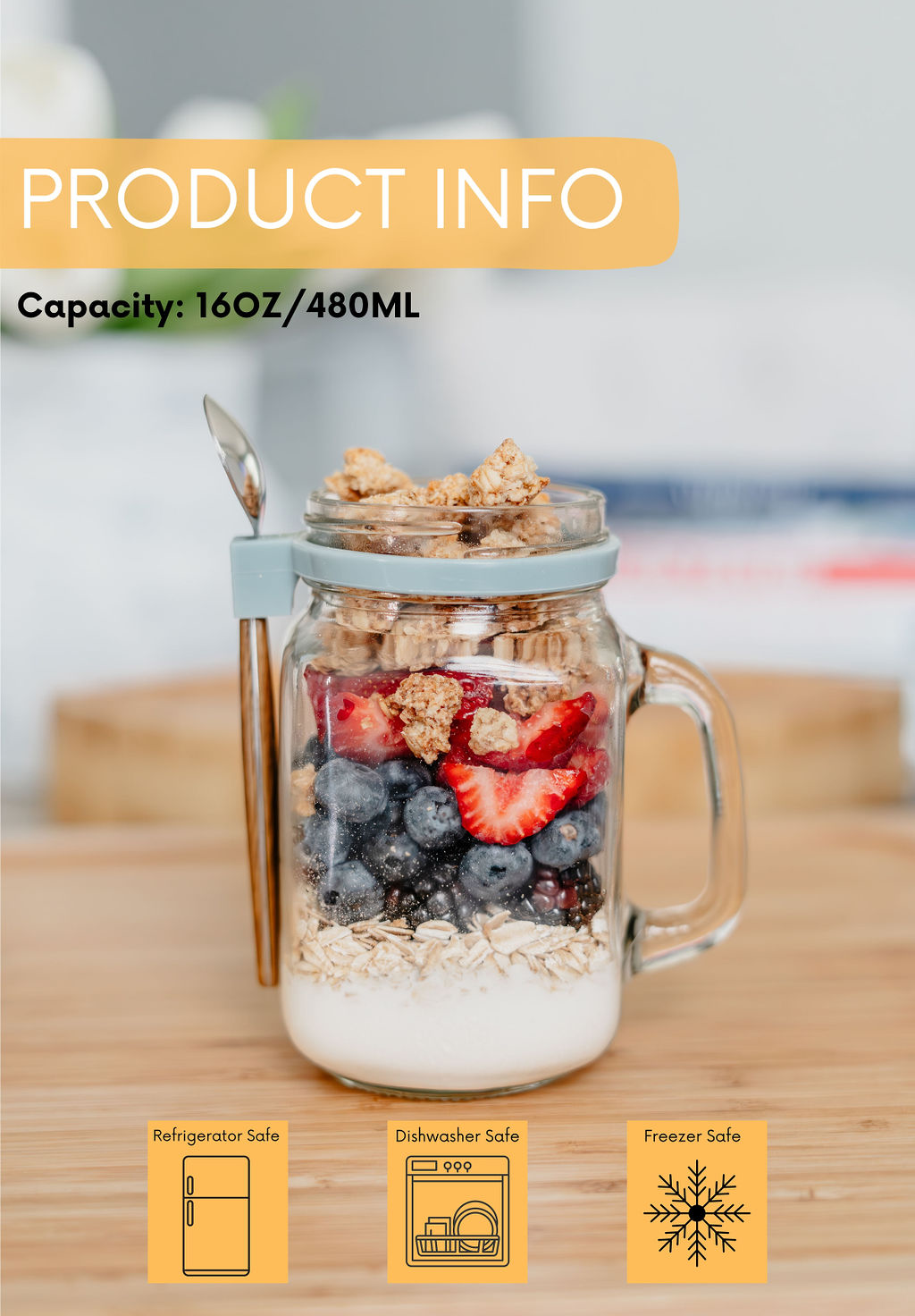 PRODUCT INFO

Capacity: 16OZ/480ML

Refrigerator Safe

Dishwasher Safe

Freezer Safe