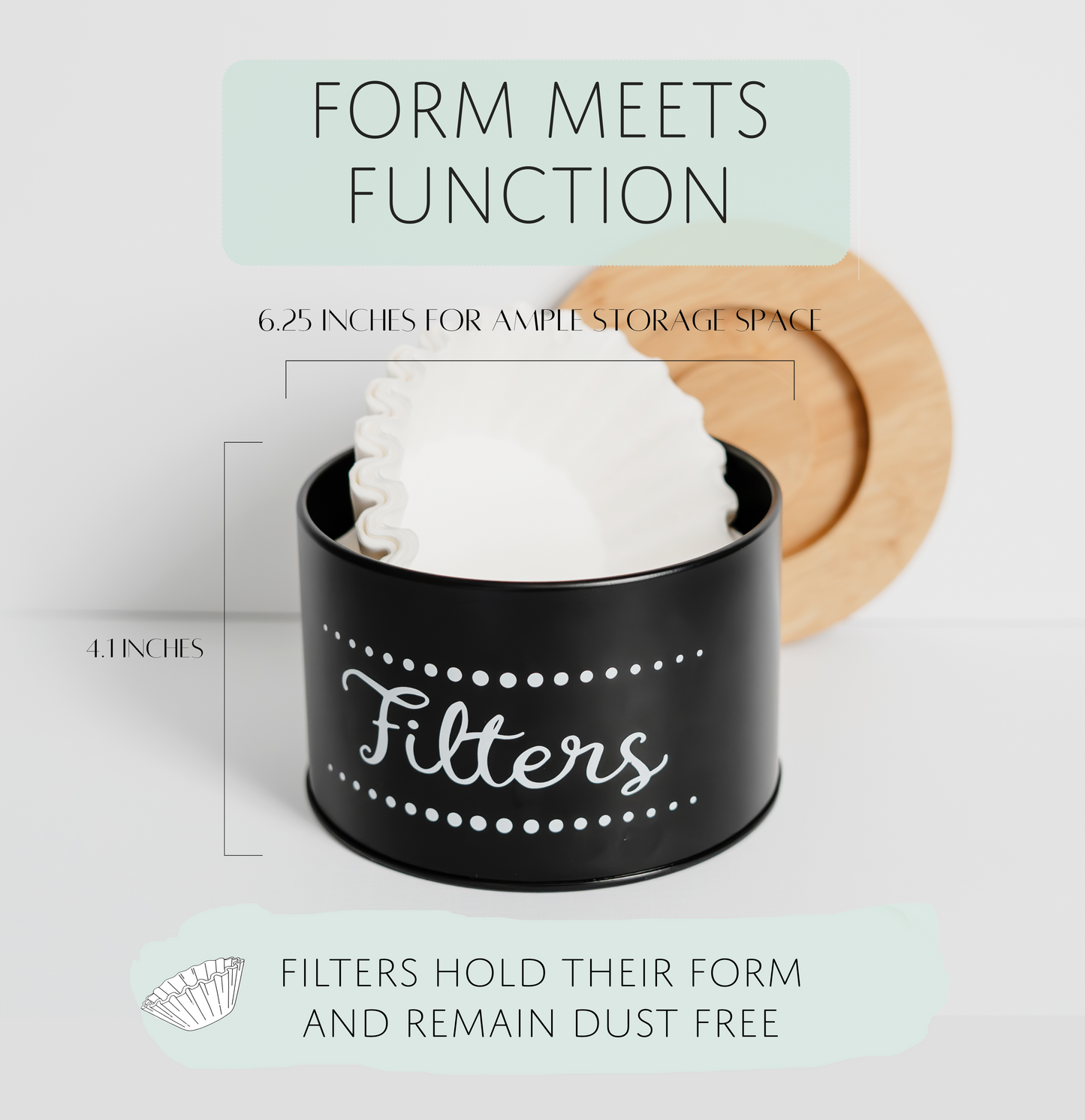 FORM MEETS FUNCTION

6.25 INCHES FOR AMPLE STORAGE SPACE

4.1 INCHES

Filters

FILTERS HOLD THEIR FORM AND REMAIN DUST FREE