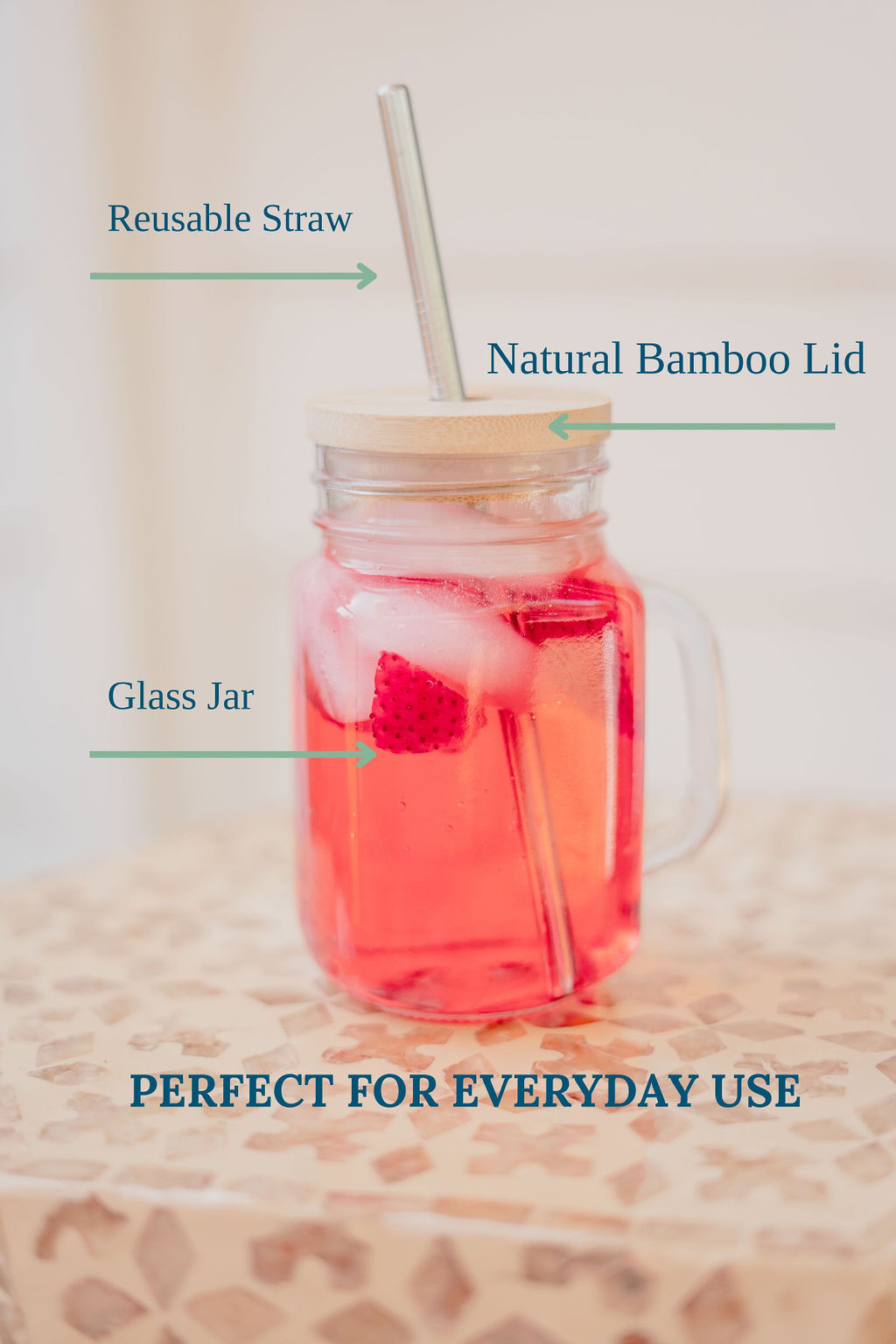 Reusable Straw

Natural Bamboo Lid

Glass Jar

PERFECT FOR EVERYDAY USE